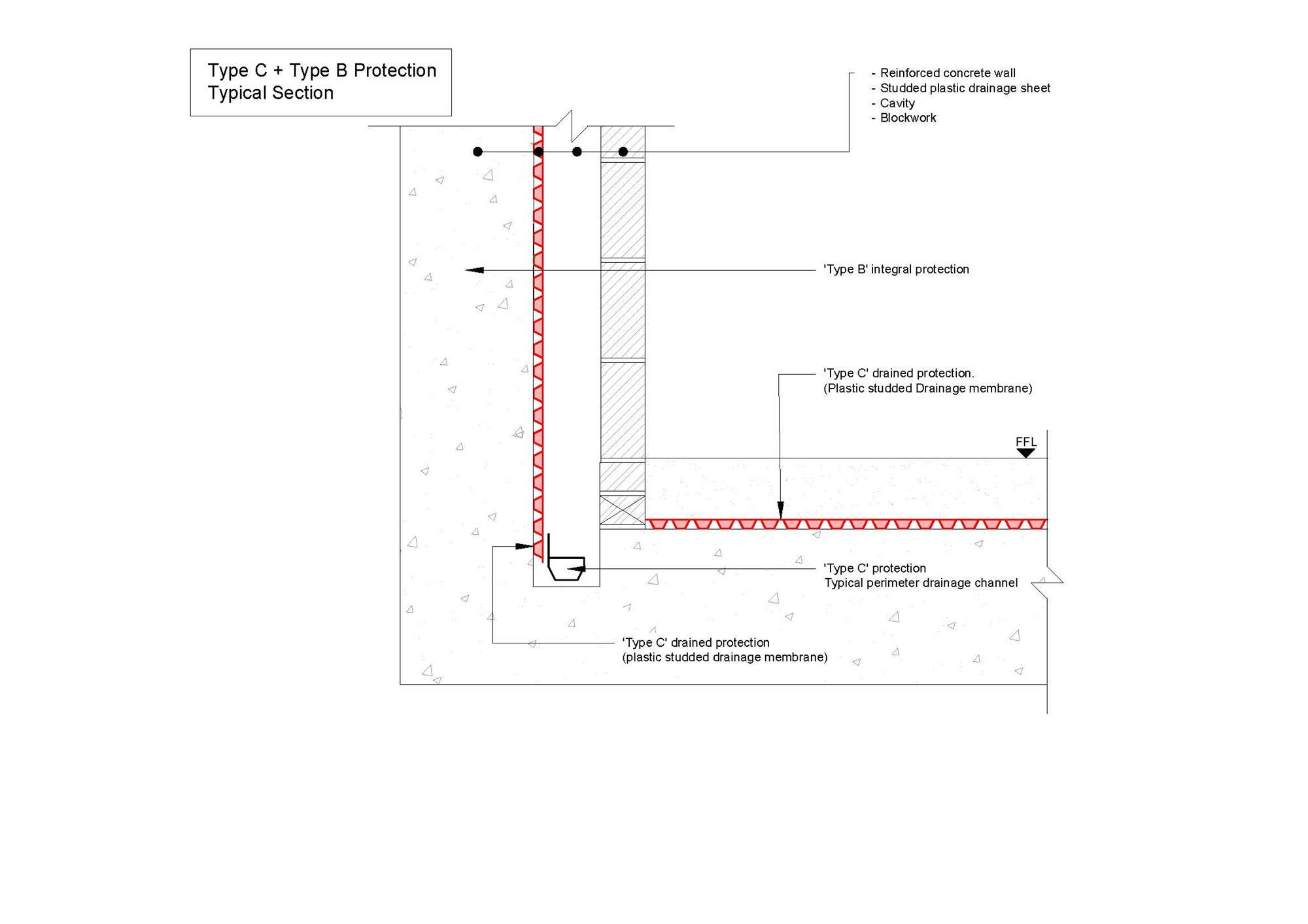 Type C + Type B Protection
Typical Section

- Reinforced concrete wall
- Studded plastic drainage sheet
- Cavity
- Blockwork

'Type B' integral protection

'Type C' drained protection.
(Plastic studded Drainage membrane)

FFL

'Type C' protection
Typical perimeter drainage channel

'Type C' drained protection
(plastic studded drainage membrane)